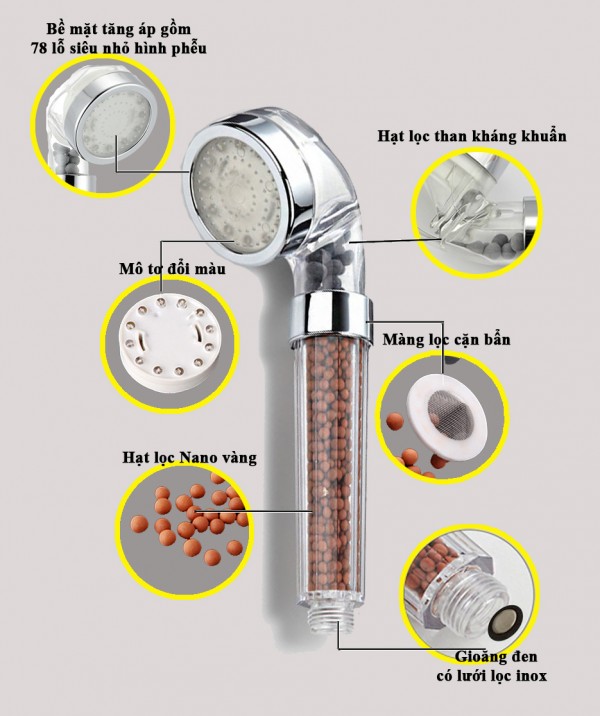 Bề mặt tăng áp gồm
78 lỗ siêu nhỏ hình phễu

Hạt lọc than kháng khuẩn

Mô tơ đổi màu

Màng lọc cặn bẩn

Hạt lọc Nano vàng

Gioăng đen
có lưới lọc inox