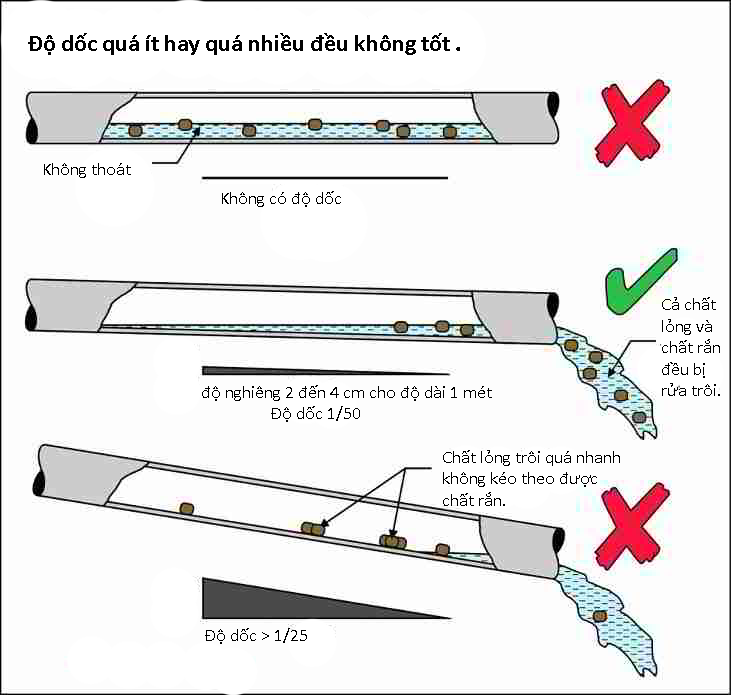 Độ dốc quá ít hay quá nhiều đều không tốt .

Không thoát

Không có độ dốc

Cả chất lỏng và chất rắn đều bị rửa trôi.

độ nghiêng 2 đến 4 cm cho độ dài 1 mét
Độ dốc 1/50

Chất lỏng trôi quá nhanh không kéo theo được chất rắn.

Độ dốc > 1/25