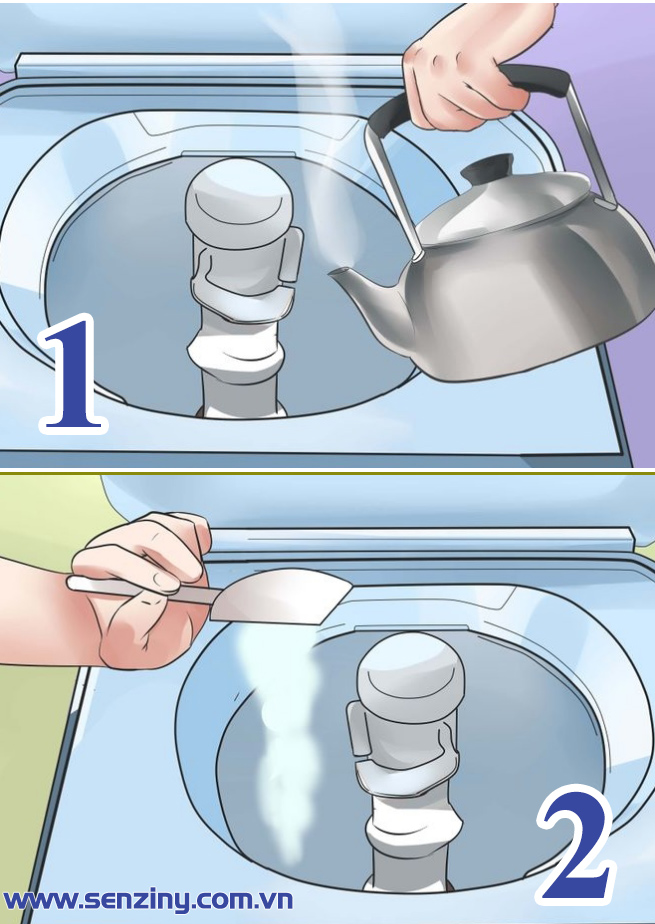 1

2

www.senziny.com.vn